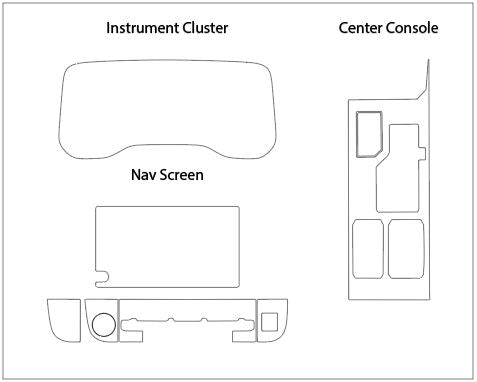 Instrument Cluster

Center Console

Nav Screen