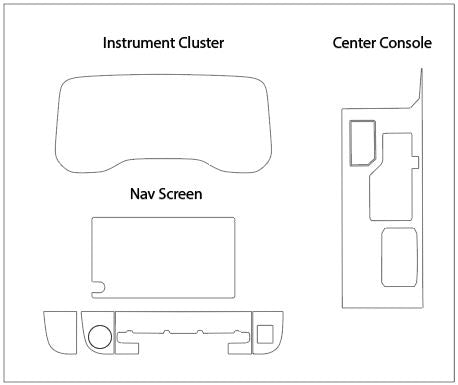 Instrument Cluster

Center Console

Nav Screen