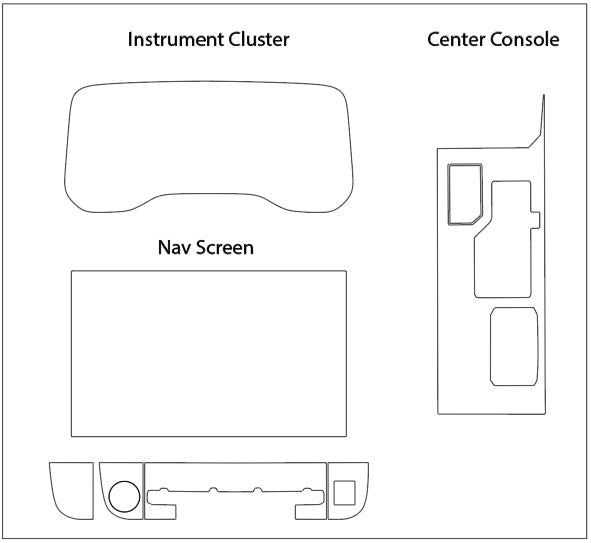 Instrument Cluster

Center Console

Nav Screen