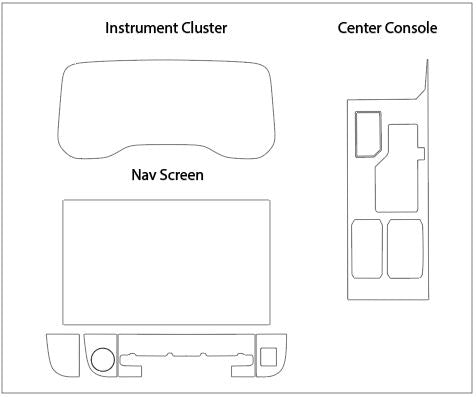 Instrument Cluster

Center Console

Nav Screen